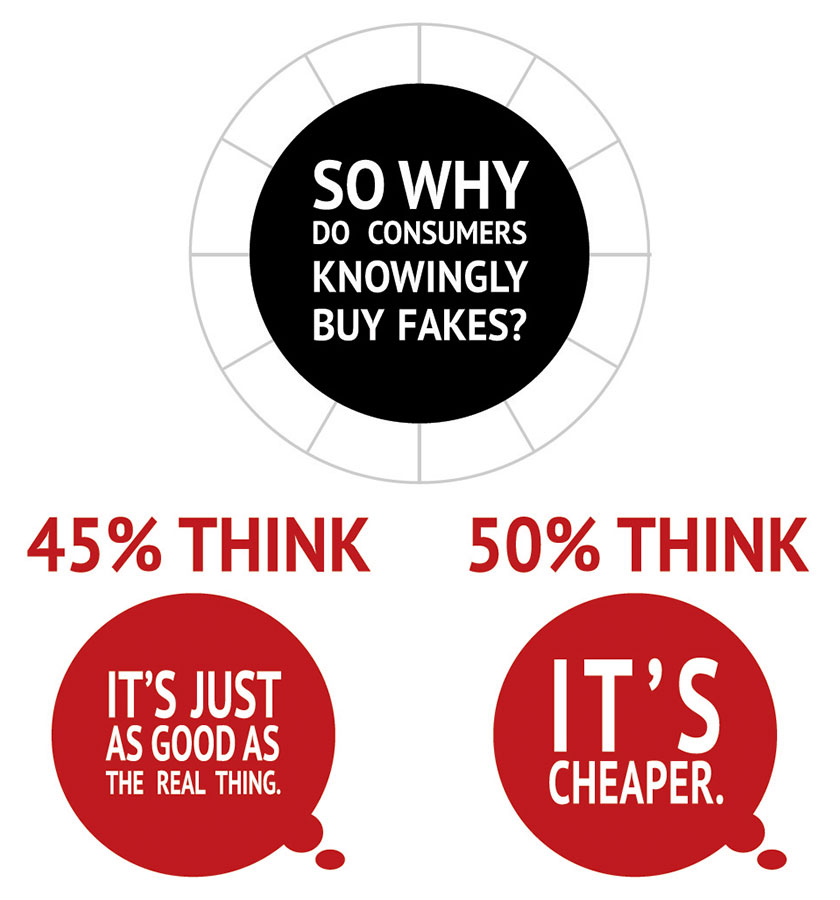 SO WHY DO CONSUMERS KNOWINGLY BUY FAKES?

45% THINK

IT'S JUST AS GOOD AS THE REAL THING.

50% THINK

IT'S CHEAPER.